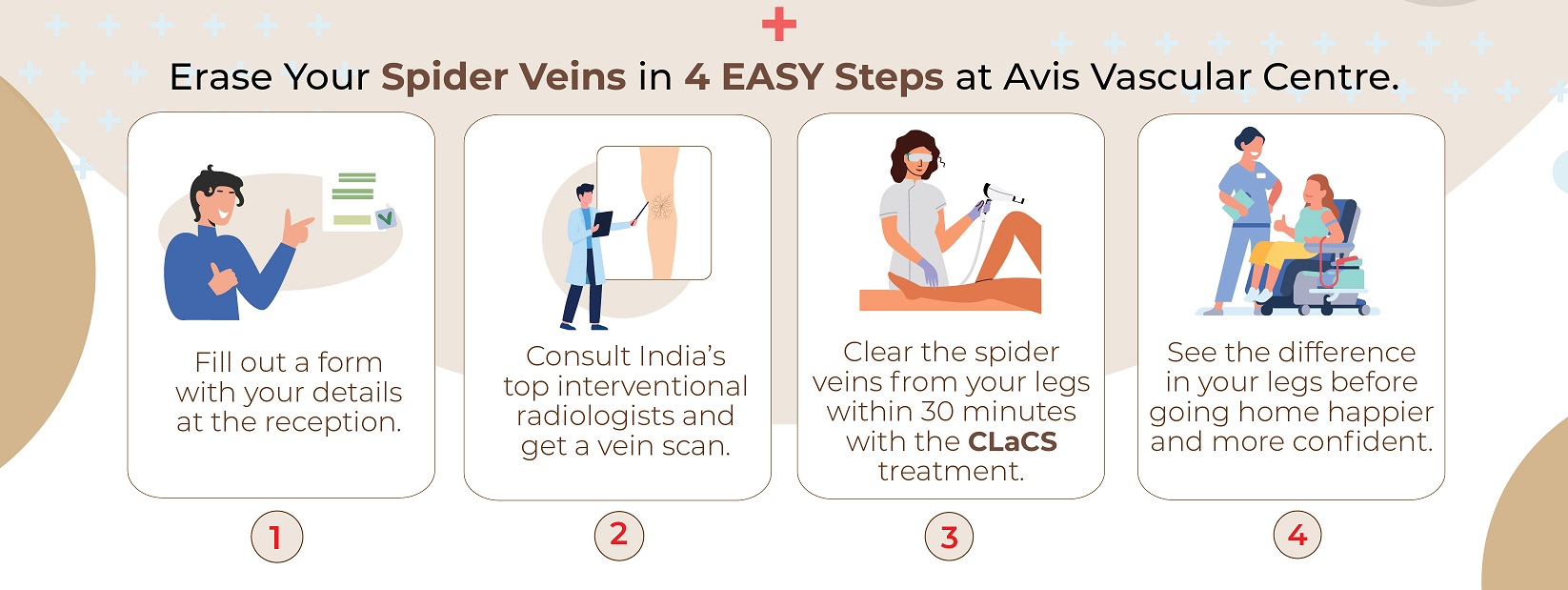 Erase Your Spider Veins in 4 EASY Steps at Avis Vascular Centre.

Fill out a form with your details at the reception.

1

Consult India's top interventional radiologists and get a vein scan.

2

Clear the spider veins from your legs within 30 minutes with the CLaCS treatment.

3

See the difference in your legs before going home happier and more confident.

4